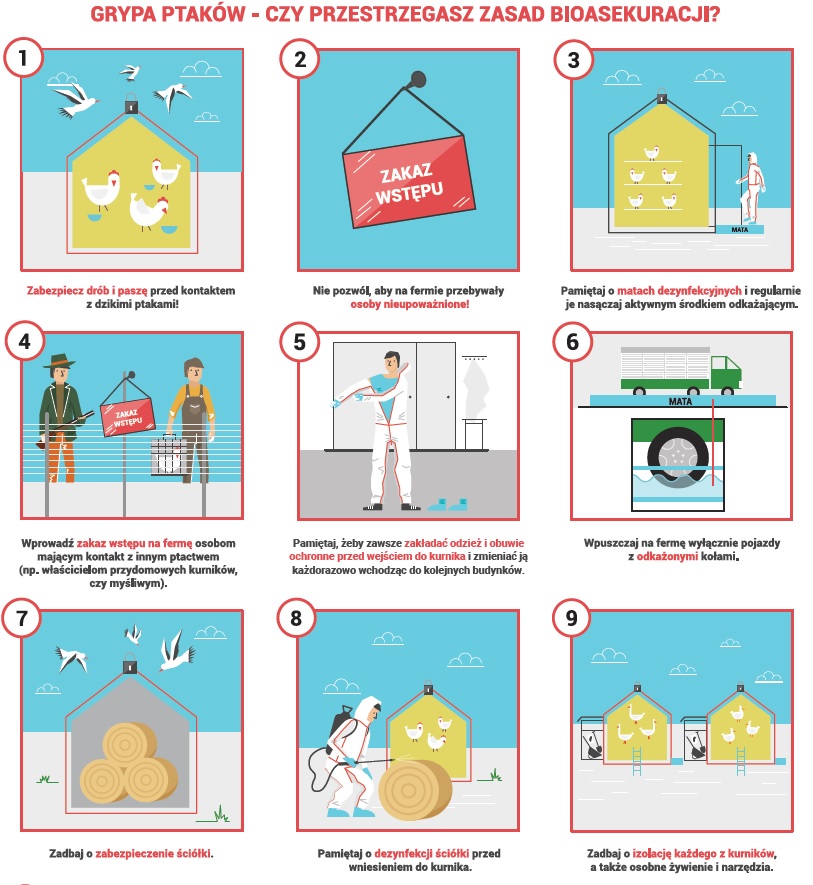 GRYPA PTAKÓW - CZY PRZESTRZEGASZ ZASAD BIOASEKURACJI?

1

Zabezpiecz drób i paszę przed kontaktem z dzikimi ptakami!

2

ZAKAZ WSTĘPU

Nie pozwól, aby na fermie przebywały osoby nieupoważnione!

3

MATA

Pamiętaj o matach dezynfekcyjnych i regularnie je nasączaj aktywnym środkiem odkażającym.

4

ZAKAZ WSTĘPU

Wprowadź zakaz wstępu na fermę osobom mającym kontakt z innym ptactwem (np. właścicielom przydomowych kurników, czy myśliwym).

5

Pamiętaj, żeby zawsze zakładać odzież i obuwie ochronne przed wejściem do kurnika i zmieniać ją każdorazowo wchodząc do kolejnych budynków.

6

MATA

Wpuszczaj na fermę wyłącznie pojazdy z odkażonymi kołami.

7

Zadbaj o zabezpieczenie ściółki.

8

Pamiętaj o dezynfekcji ściółki przed wniesieniem do kurnika.

9

Zadbaj o izolację każdego z kurników, a także osobne żywienie i narzędzia.